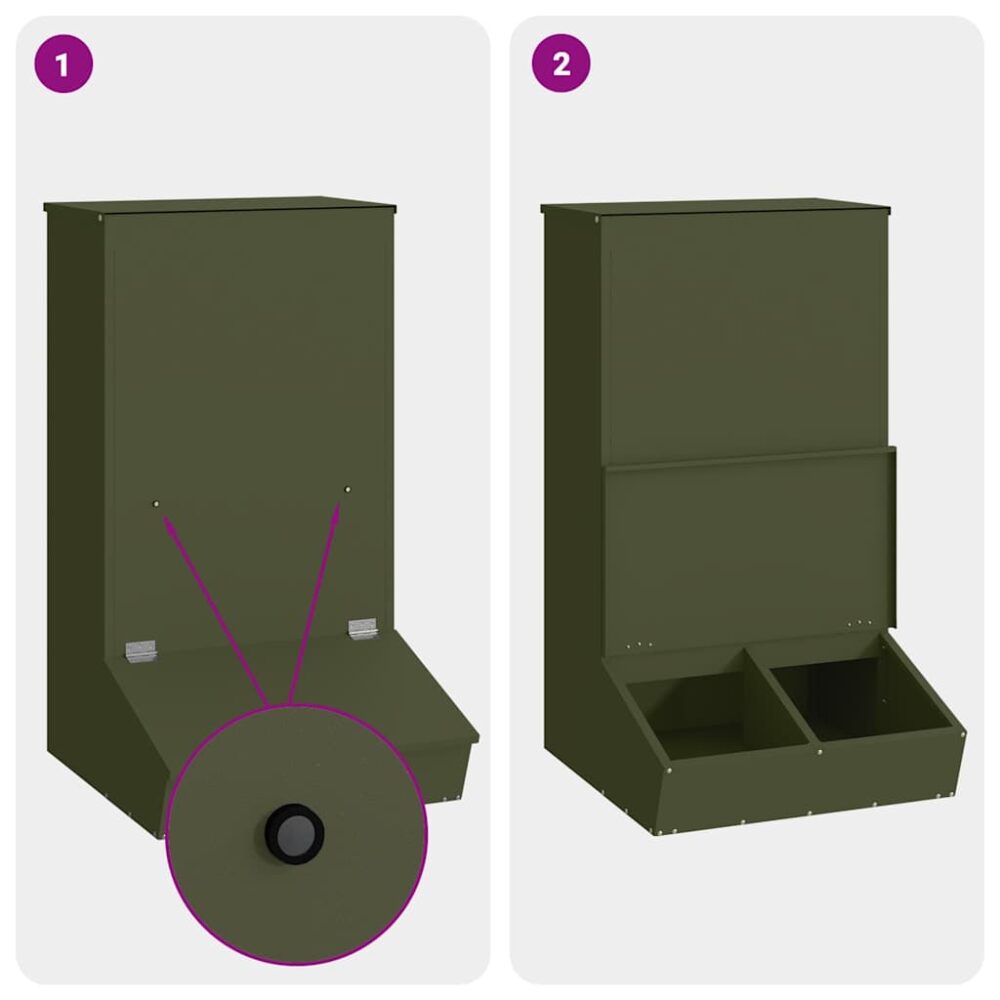 1

2