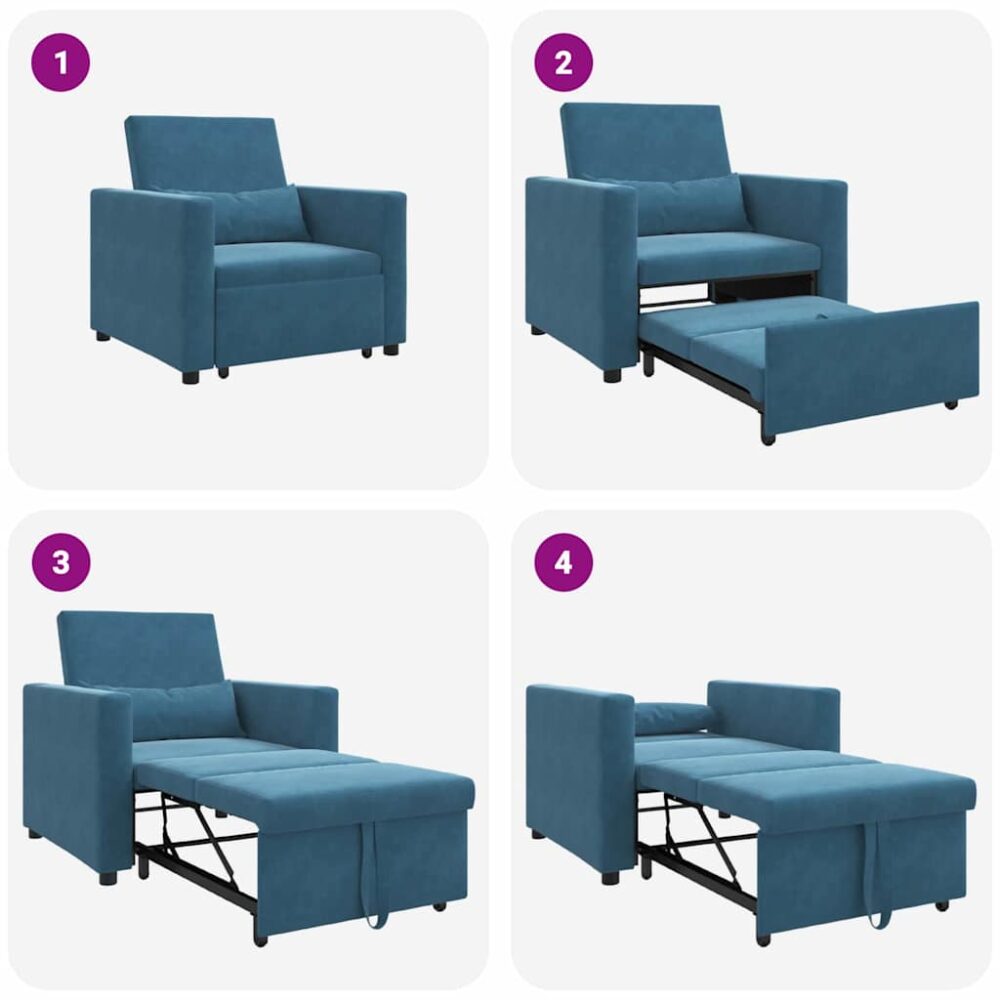 1

2

3

4