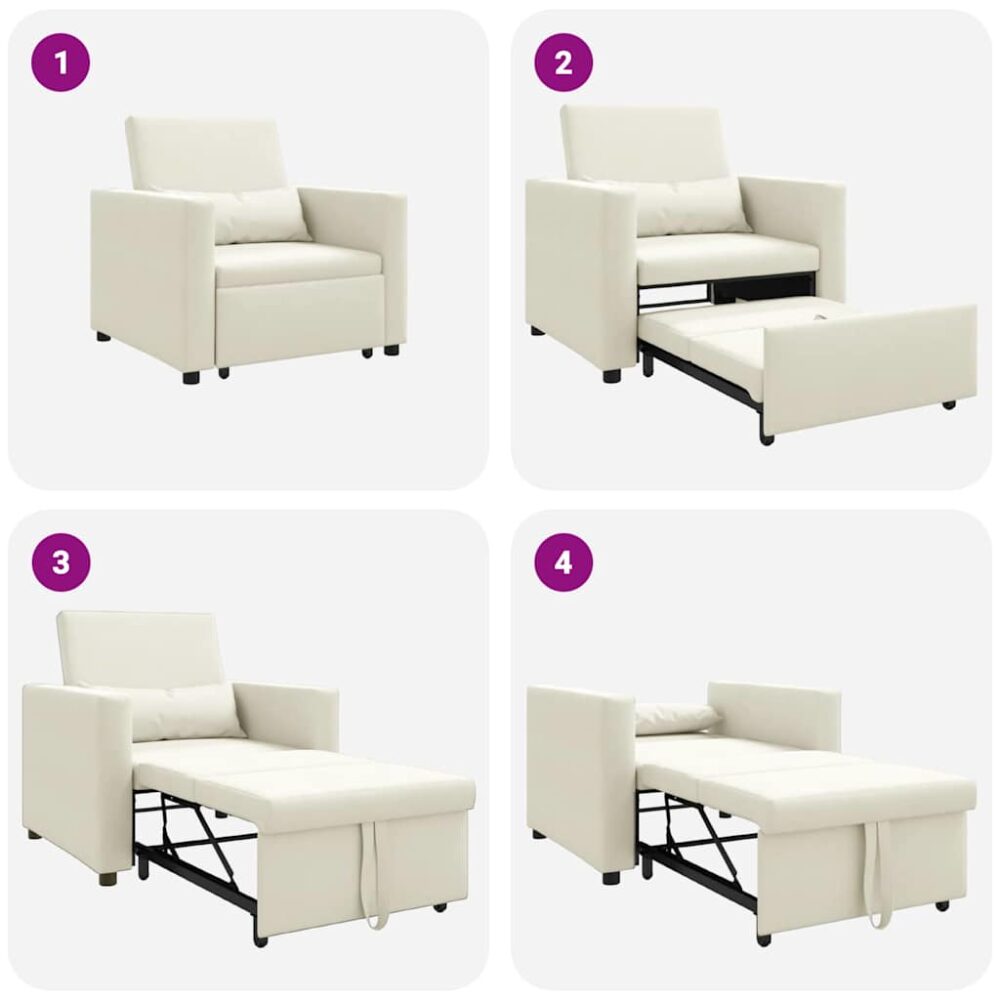 1

2

3

4