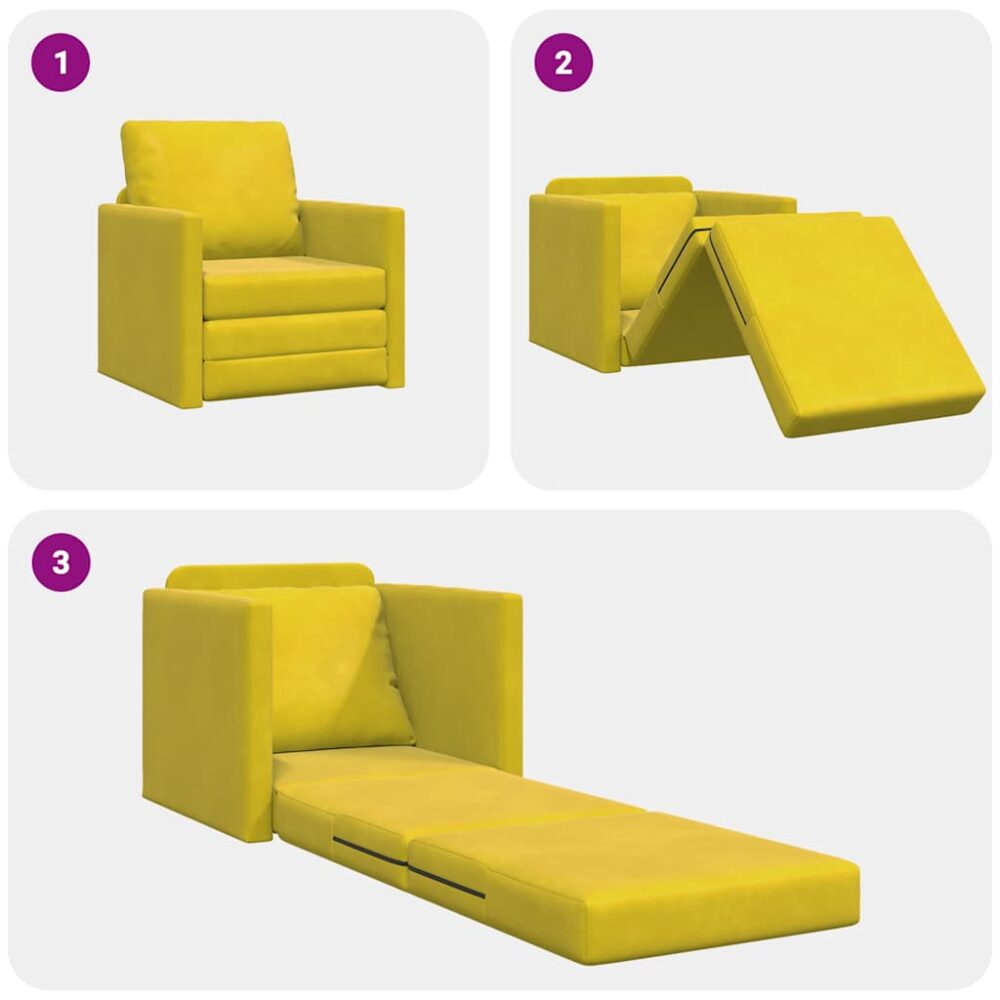 1

2

3