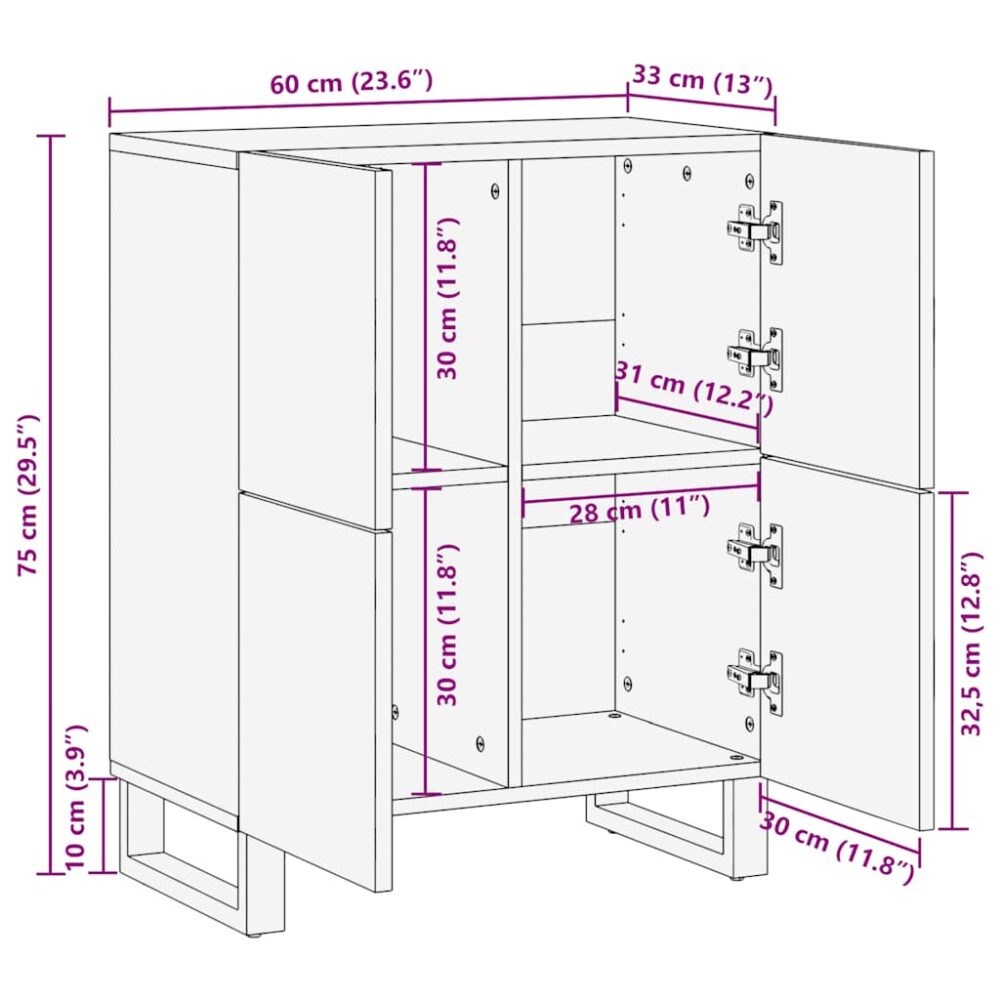 60 cm (23.6″)
33 cm (13″)
75 cm (29.5″)
30 cm (11.8″)
31 cm (12.2″)
28 cm (11″)
30 cm (11.8″)
32,5 cm (12.8″)
10 cm (3.9″)
30 cm (11.8″)