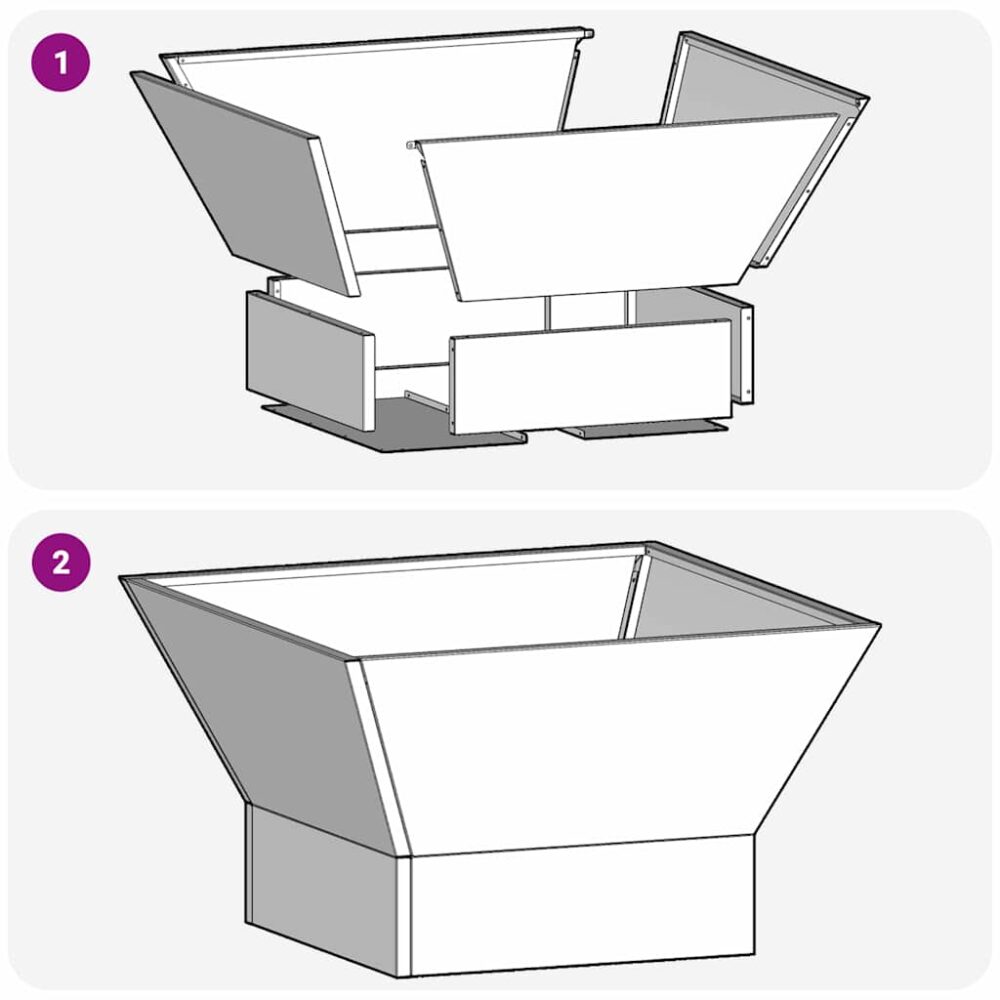 1

2