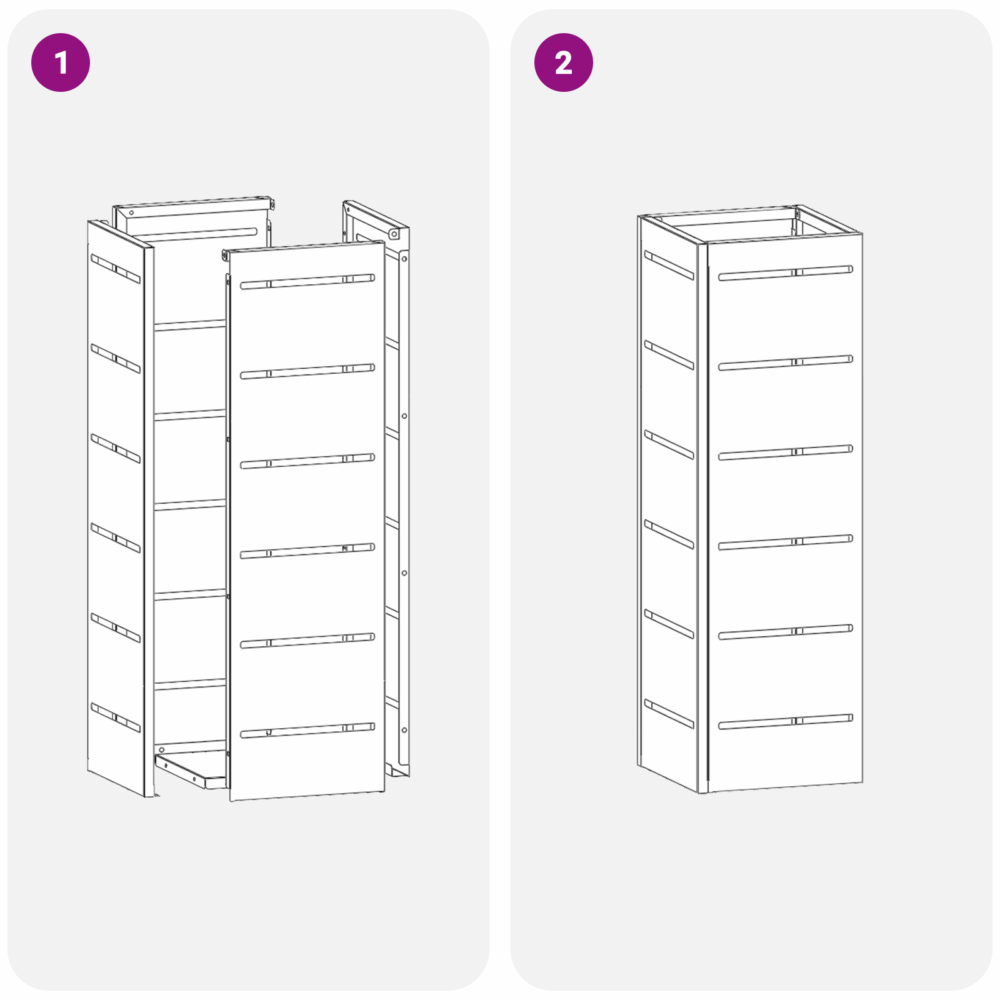 1

2