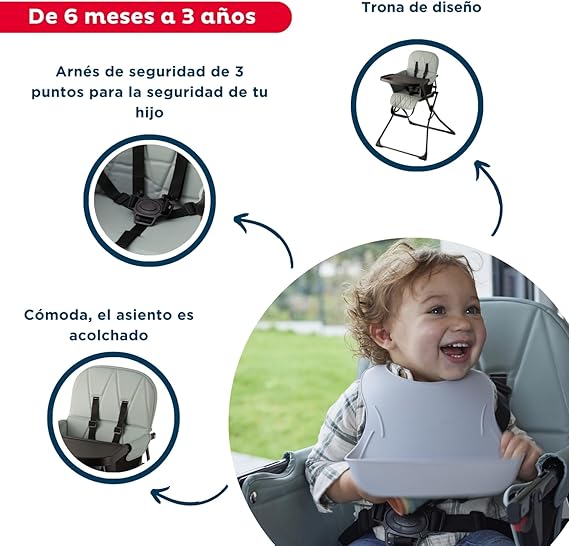 De 6 meses a 3 años

Trona de diseño

Arnés de seguridad de 3 puntos para la seguridad de tu hijo

Cómoda, el asiento es acolchado