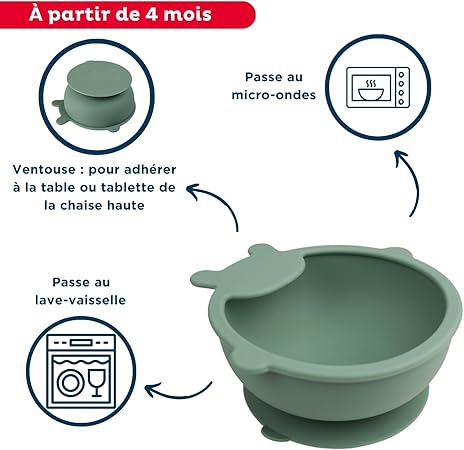 À partir de 4 mois

Passe au micro-ondes

Ventouse : pour adhérer à la table ou tablette de la chaise haute

Passe au lave-vaisselle