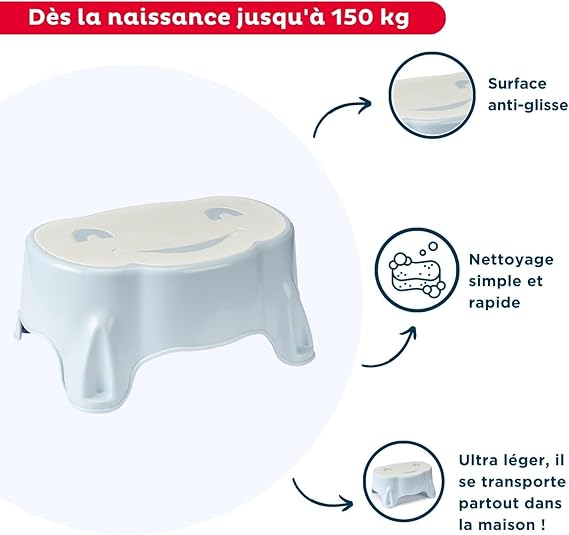 Dès la naissance jusqu'à 150 kg

Surface anti-glisse

Nettoyage simple et rapide

Ultra léger, il se transporte partout dans la maison !