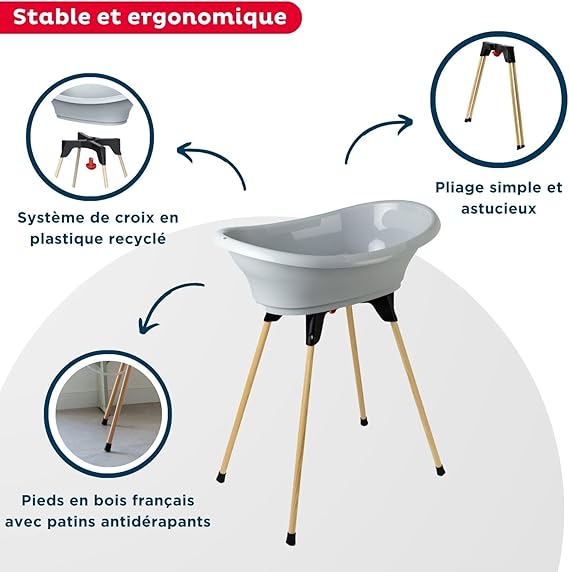 Stable et ergonomique

Système de croix en plastique recyclé

Pliage simple et astucieux

Pieds en bois français avec patins antidérapants