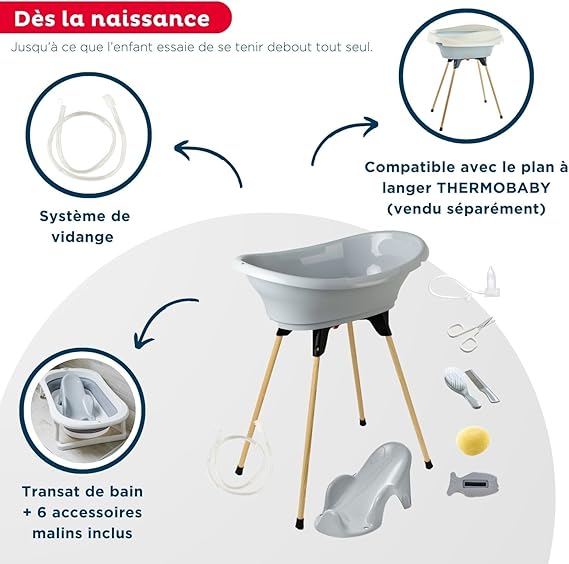 Dès la naissance

Jusqu'à ce que l'enfant essaie de se tenir debout tout seul.

Système de vidange

Compatible avec le plan à langer THERMOBABY (vendu séparément)

Transat de bain + 6 accessoires malins inclus