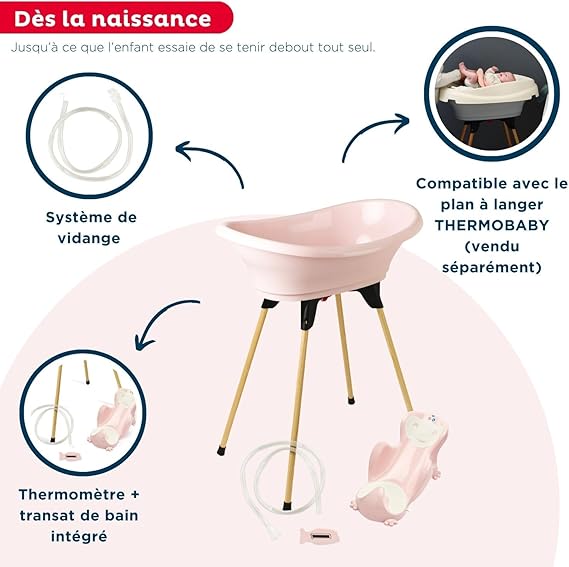 Dès la naissance

Jusqu'à ce que l'enfant essaie de se tenir debout tout seul.

Système de vidange

Compatible avec le plan à langer THERMOBABY (vendu séparément)

Thermomètre + transat de bain intégré