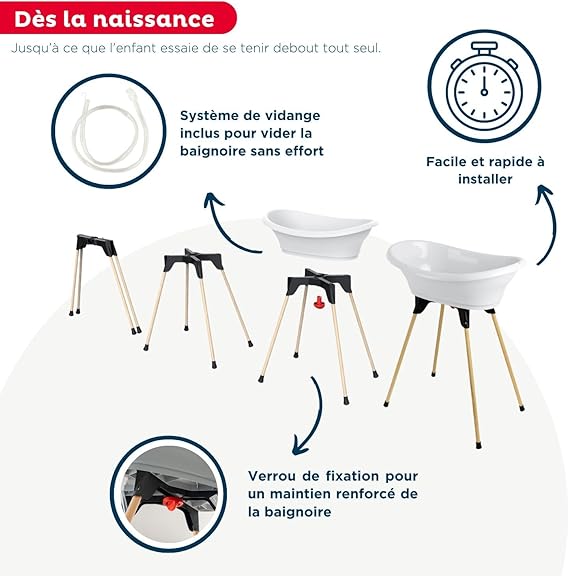 Dès la naissance

Jusqu'à ce que l'enfant essaie de se tenir debout tout seul.

Système de vidange inclus pour vider la baignoire sans effort

Facile et rapide à installer

Verrou de fixation pour un maintien renforcé de la baignoire