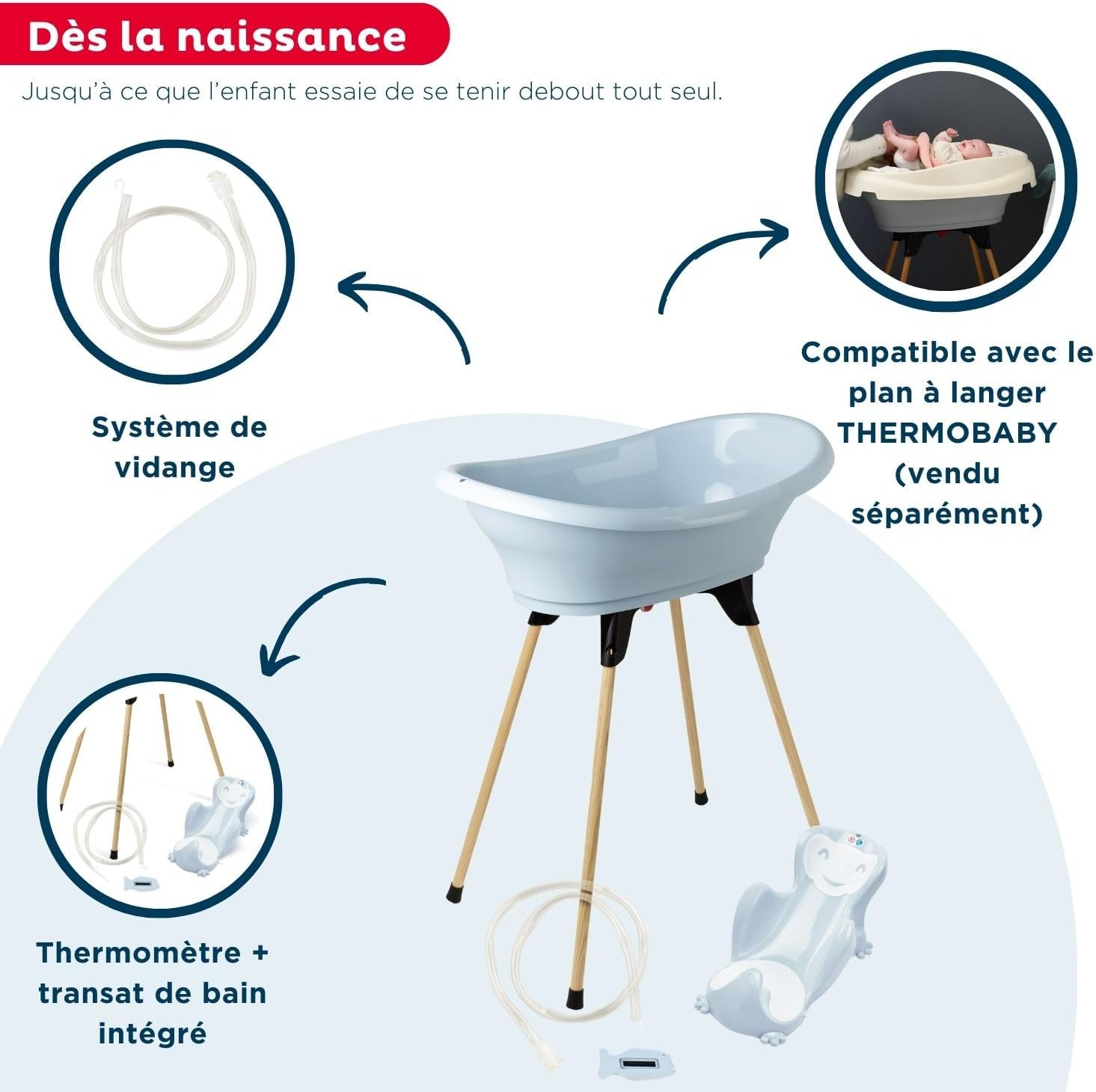 Dès la naissance

Jusqu'à ce que l'enfant essaie de se tenir debout tout seul.

Système de vidange

Compatible avec le plan à langer THERMOBABY (vendu séparément)

Thermomètre + transat de bain intégré