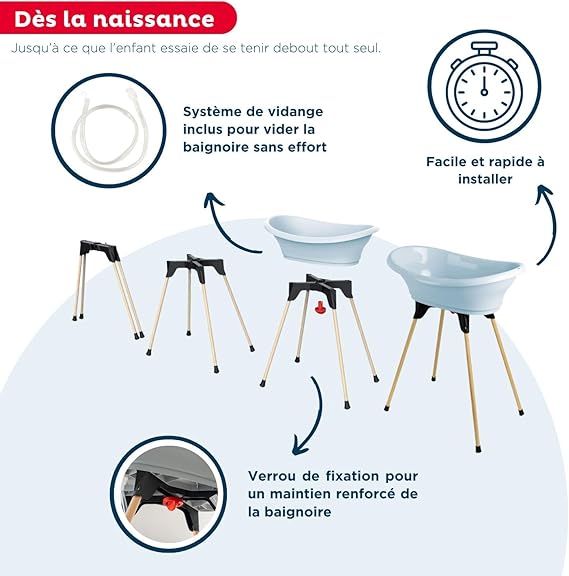 Dès la naissance

Jusqu'à ce que l'enfant essaie de se tenir debout tout seul.

Système de vidange inclus pour vider la baignoire sans effort

Facile et rapide à installer

Verrou de fixation pour un maintien renforcé de la baignoire