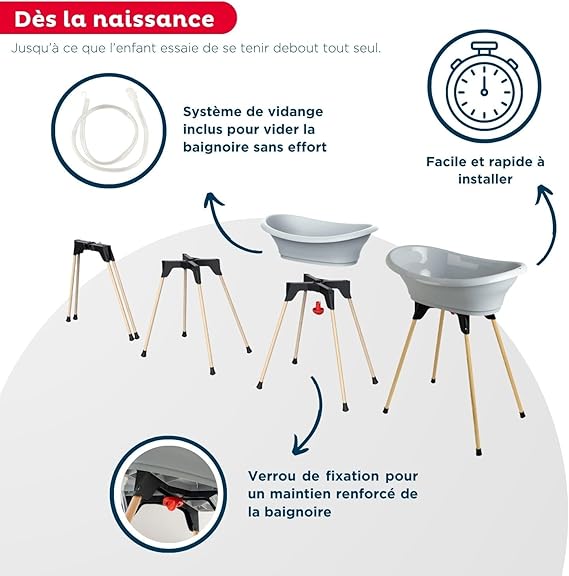 Dès la naissance

Jusqu'à ce que l'enfant essaie de se tenir debout tout seul.

Système de vidange inclus pour vider la baignoire sans effort

Facile et rapide à installer

Verrou de fixation pour un maintien renforcé de la baignoire