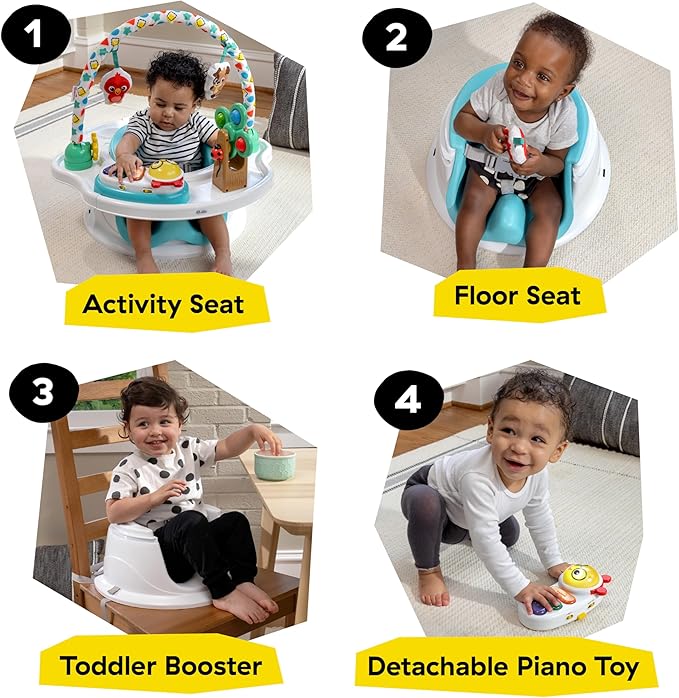 1
Activity Seat

2
Floor Seat

3
Toddler Booster

4
Detachable Piano Toy