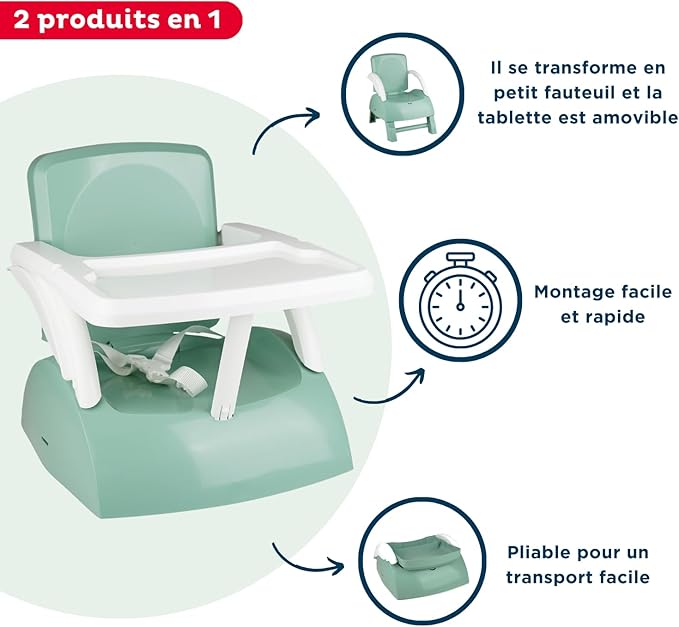 2 produits en 1

Il se transforme en petit fauteuil et la tablette est amovible

Montage facile et rapide

Pliable pour un transport facile