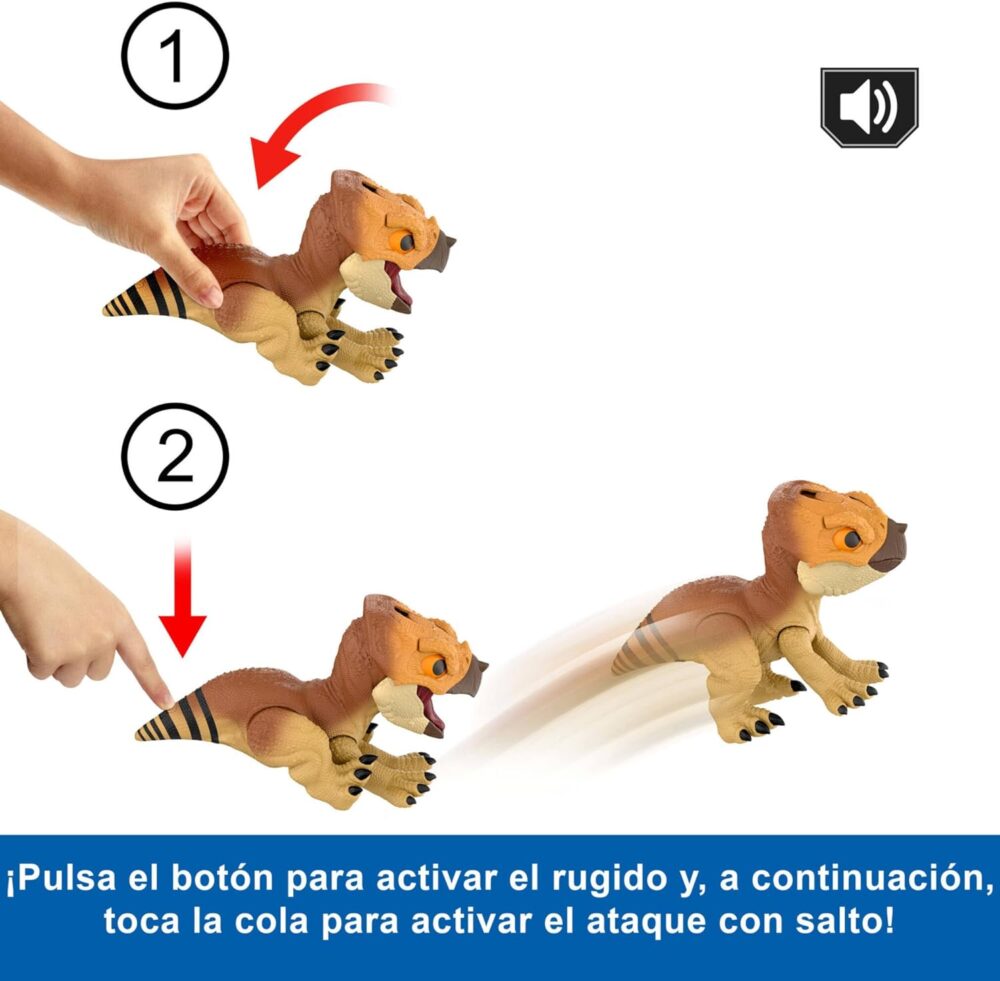 1

2

¡Pulsa el botón para activar el rugido y, a continuación, toca la cola para activar el ataque con salto!