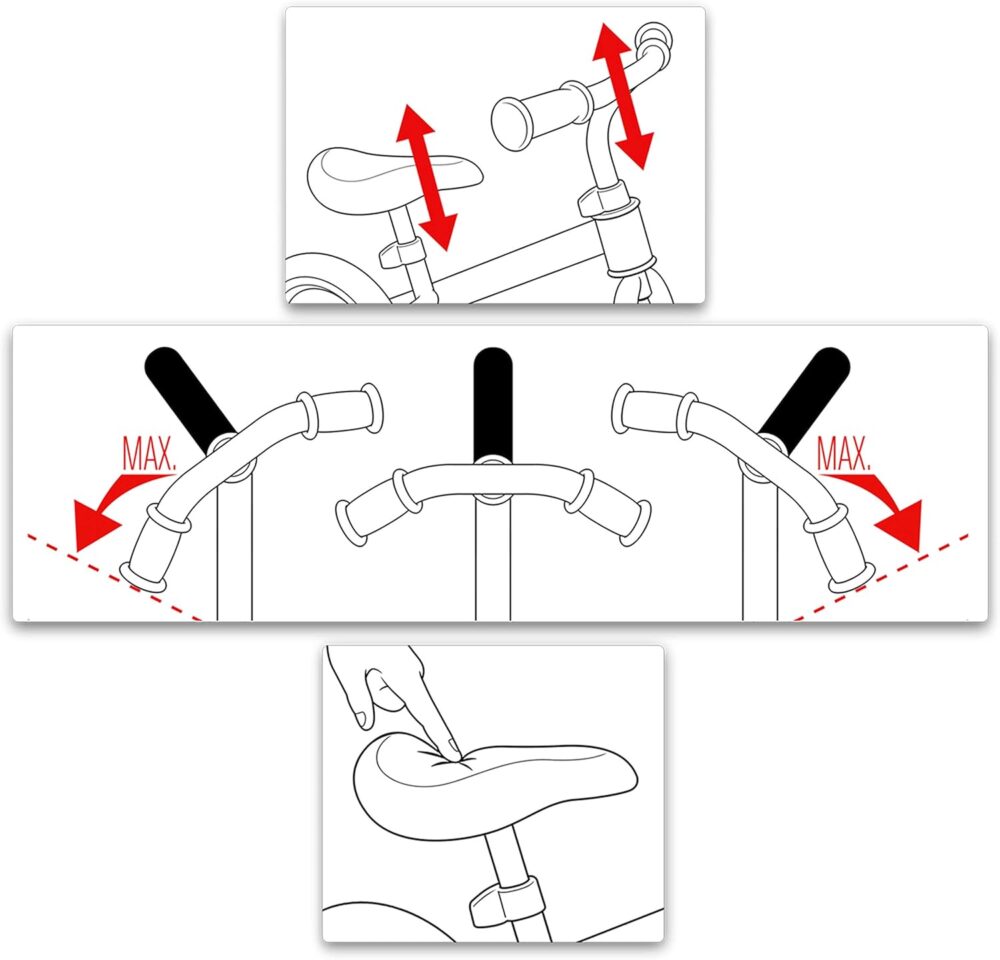 MAX.

MAX.