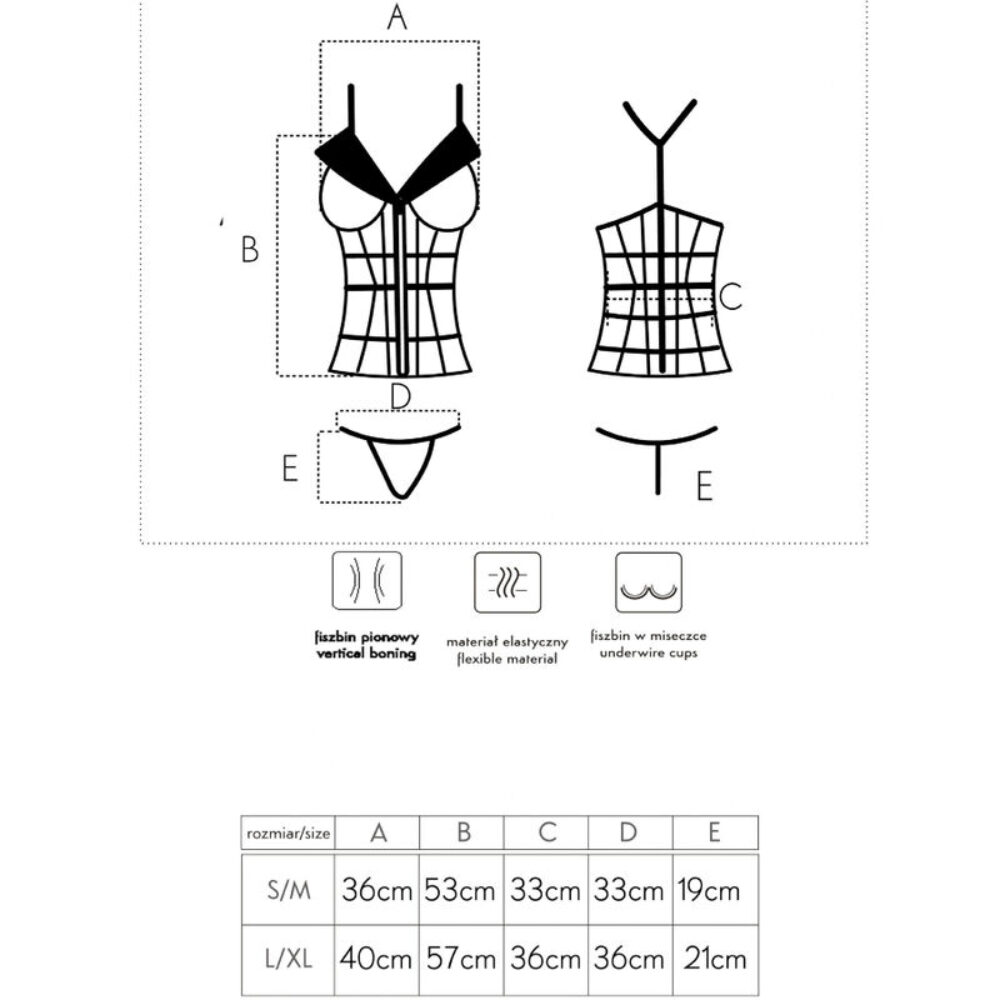 A

B

C

D

E

E

fiszbin pionowy
vertical boning

materiał elastyczny
flexible material

fiszbin w miseczce
underwire cups

| rozmiar/size | A | B | C | D | E |
|---|---|---|---|---|---|
| S/M | 36cm | 53cm | 33cm | 33cm | 19cm |
| L/XL | 40cm | 57cm | 36cm | 36cm | 21cm |