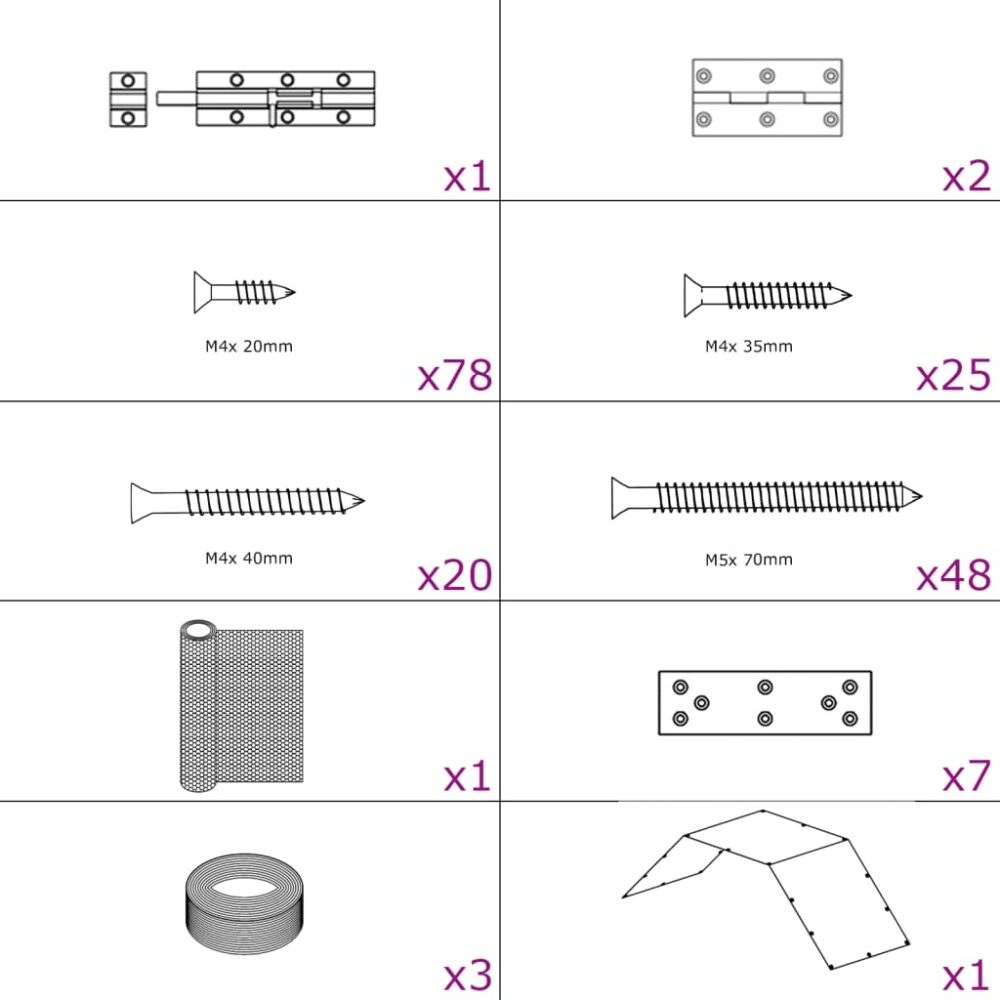 x1

x2

M4x 20mm
x78

M4x 35mm
x25

M4x 40mm
x20

M5x 70mm
x48

x1

x7

x3

x1