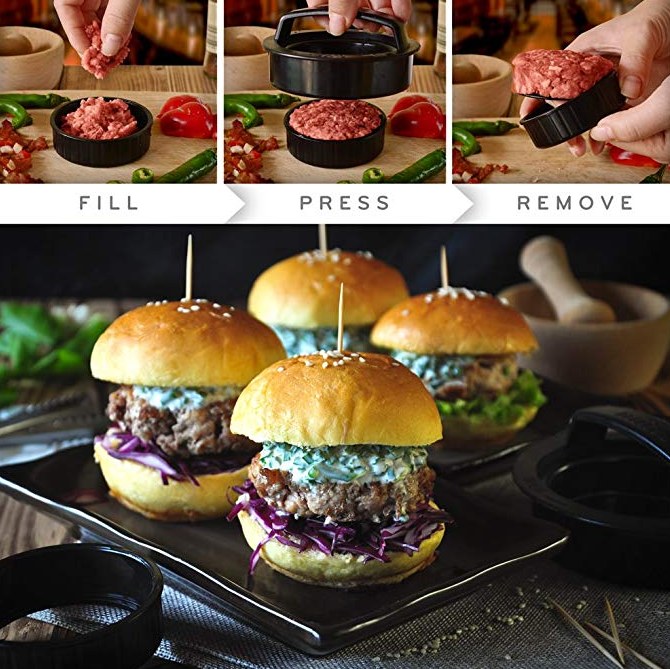 FILL

PRESS

REMOVE